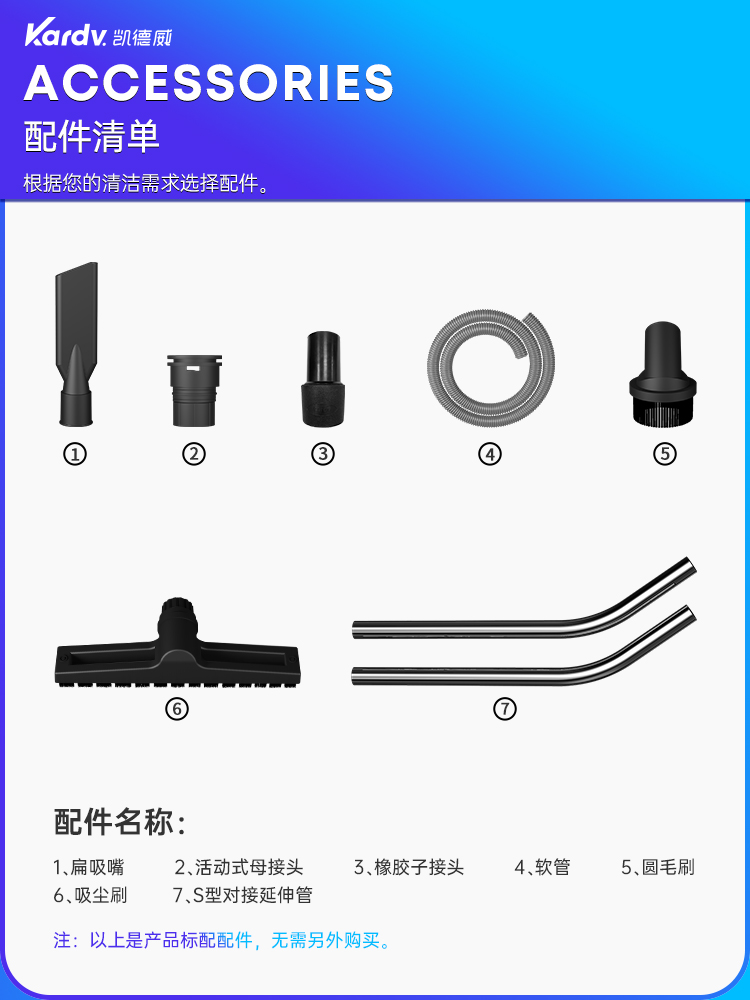 Kardv. 凯德威

ACCESSORIES

配件清单

根据您的清洁需求选择配件。

①

②

③

④

⑤

⑥

⑦

配件名称：

1、扁吸嘴 2、活动式母接头 3、橡胶子接头 4、软管 5、圆毛刷

6、吸尘刷 7、S型对接延伸管

注：以上是产品标配配件，无需另外购买。